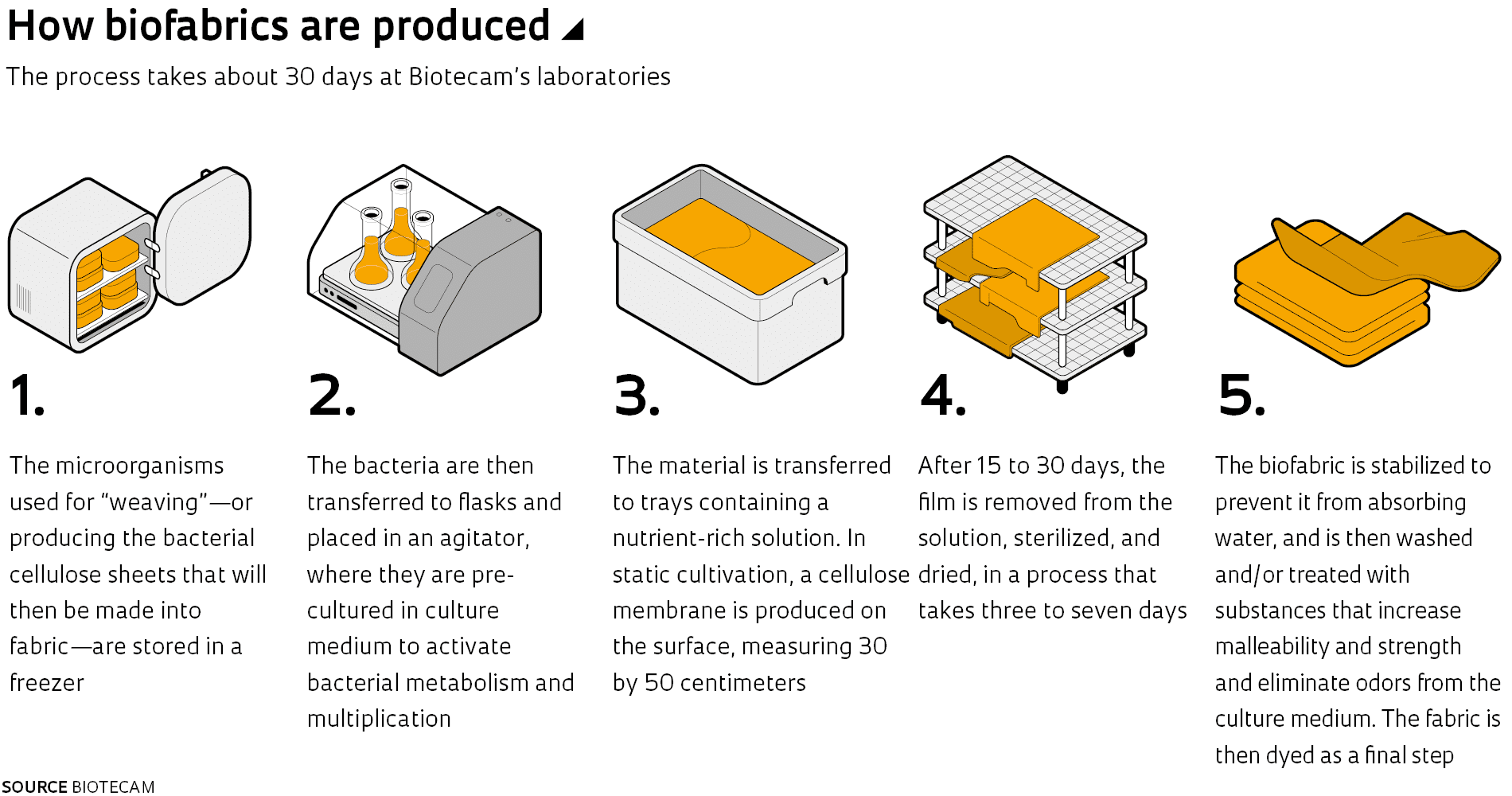 How biofabrics are produced

The process takes about 30 days at Biotecam's laboratories

1.

The microorganisms used for "weaving"—or producing the bacterial cellulose sheets that will then be made into fabric—are stored in a freezer

2.

The bacteria are then transferred to flasks and placed in an agitator, where they are pre-cultured in culture medium to activate bacterial metabolism and multiplication

3.

The material is transferred to trays containing a nutrient-rich solution. In static cultivation, a cellulose membrane is produced on the surface, measuring 30 by 50 centimeters

4.

After 15 to 30 days, the film is removed from the solution, sterilized, and dried, in a process that takes three to seven days

5.

The biofabric is stabilized to prevent it from absorbing water, and is then washed and/or treated with substances that increase malleability and strength and eliminate odors from the culture medium. The fabric is then dyed as a final step

SOURCE BIOTECAM