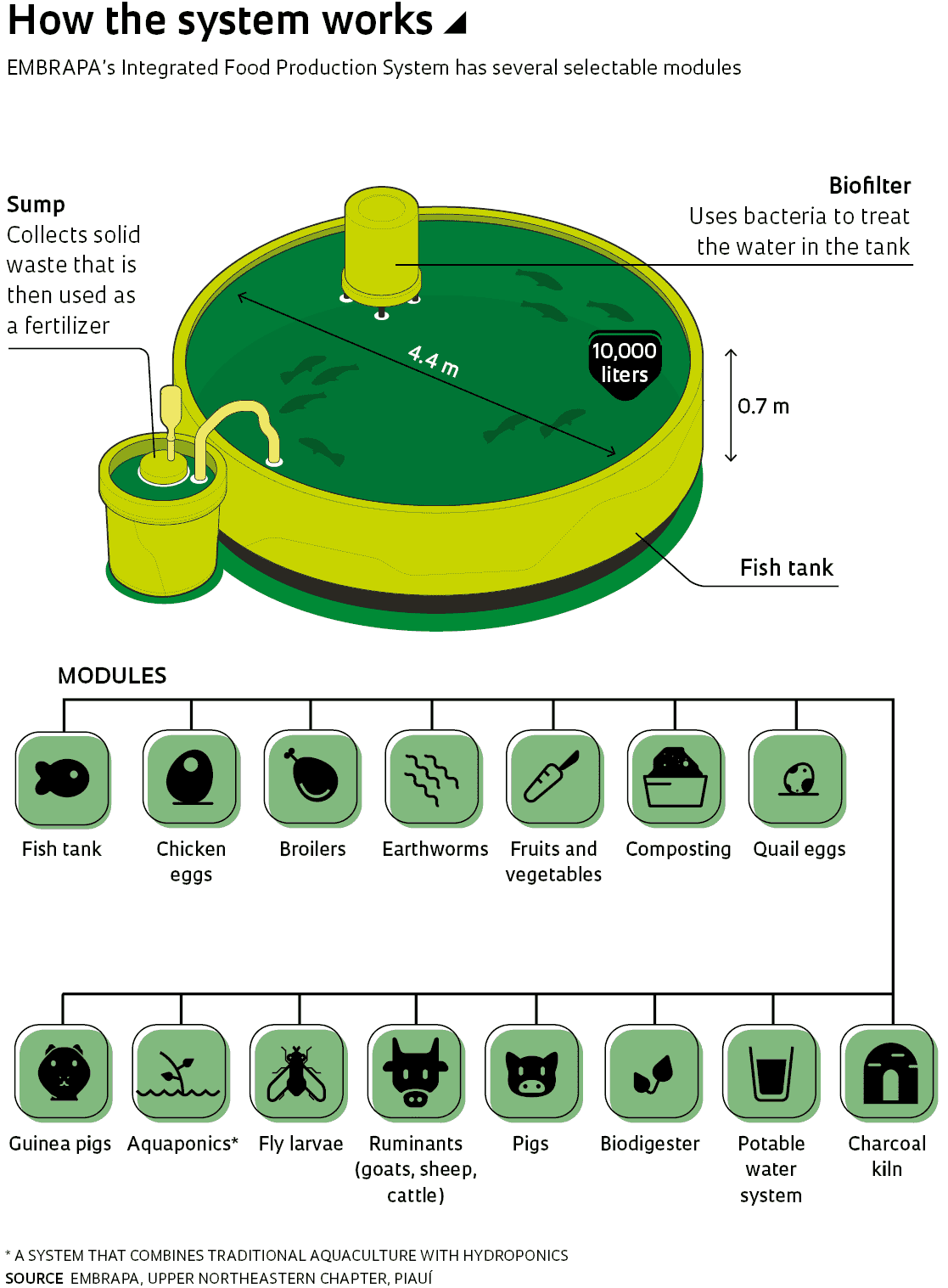 How the system works

EMBRAPA's Integrated Food Production System has several selectable modules

Sump
Collects solid waste that is then used as a fertilizer

Biofilter
Uses bacteria to treat the water in the tank

4.4 m

10,000 liters

0.7 m

Fish tank

MODULES

Fish tank

Chicken eggs

Broilers

Earthworms

Fruits and vegetables

Composting

Quail eggs

Guinea pigs

Aquaponics*

Fly larvae

Ruminants (goats, sheep, cattle)

Pigs

Biodigester

Potable water system

Charcoal kiln

* A SYSTEM THAT COMBINES TRADITIONAL AQUACULTURE WITH HYDROPONICS
SOURCE EMBRAPA, UPPER NORTHEASTERN CHAPTER, PIAUÍ