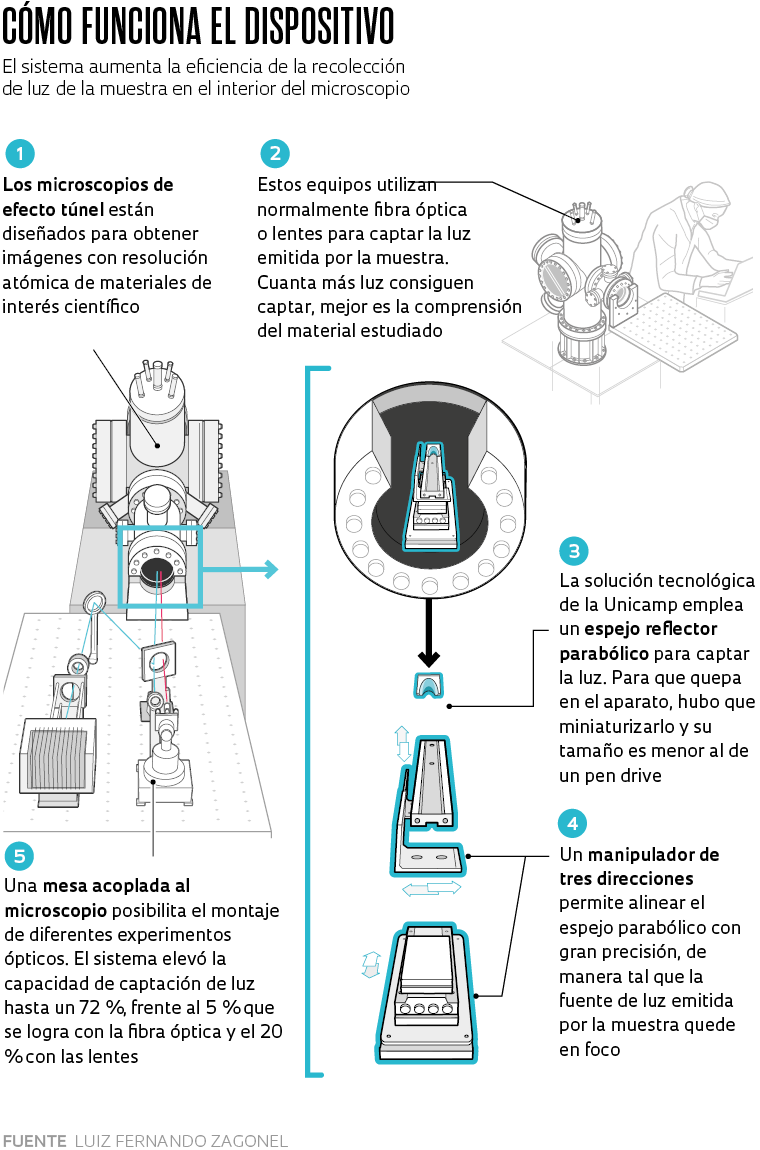 CÓMO FUNCIONA EL DISPOSITIVO

El sistema aumenta la eficiencia de la recolección de luz de la muestra en el interior del microscopio

1

Los microscopios de efecto túnel están diseñados para obtener imágenes con resolución atómica de materiales de interés científico

2

Estos equipos utilizan normalmente fibra óptica o lentes para captar la luz emitida por la muestra. Cuanta más luz consiguen captar, mejor es la comprensión del material estudiado

3

La solución tecnológica de la Unicamp emplea un espejo reflector parabólico para captar la luz. Para que quepa en el aparato, hubo que miniaturizarlo y su tamaño es menor al de un pen drive

4

Un manipulador de tres direcciones permite alinear el espejo parabólico con gran precisión, de manera tal que la fuente de luz emitida por la muestra quede en foco

5

Una mesa acoplada al microscopio posibilita el montaje de diferentes experimentos ópticos. El sistema elevó la capacidad de captación de luz hasta un 72 %, frente al 5 % que se logra con la fibra óptica y el 20 % con las lentes

FUENTE LUIZ FERNANDO ZAGONEL