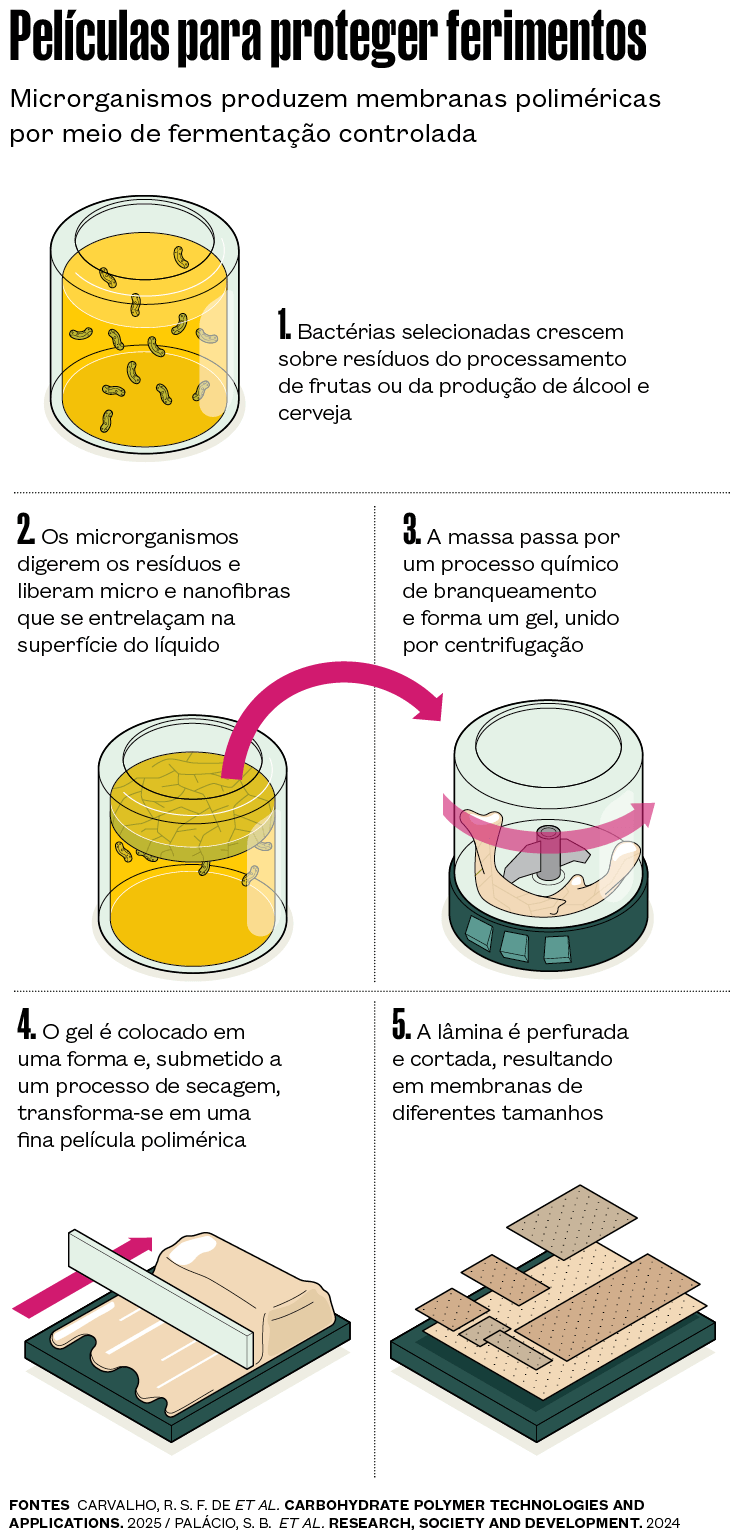 Películas para proteger ferimentos

Microrganismos produzem membranas poliméricas por meio de fermentação controlada

1. Bactérias selecionadas crescem sobre resíduos do processamento de frutas ou da produção de álcool e cerveja

2. Os microrganismos digerem os resíduos e liberam micro e nanofibras que se entrelaçam na superfície do líquido

3. A massa passa por um processo químico de branqueamento e forma um gel, unido por centrifugação

4. O gel é colocado em uma forma e, submetido a um processo de secagem, transforma-se em uma fina película polimérica

5. A lâmina é perfurada e cortada, resultando em membranas de diferentes tamanhos

FONTES CARVALHO, R. S. F. DE ET AL. CARBOHYDRATE POLYMER TECHNOLOGIES AND APPLICATIONS. 2025 / PALÁCIO, S. B. ET AL. RESEARCH, SOCIETY AND DEVELOPMENT. 2024