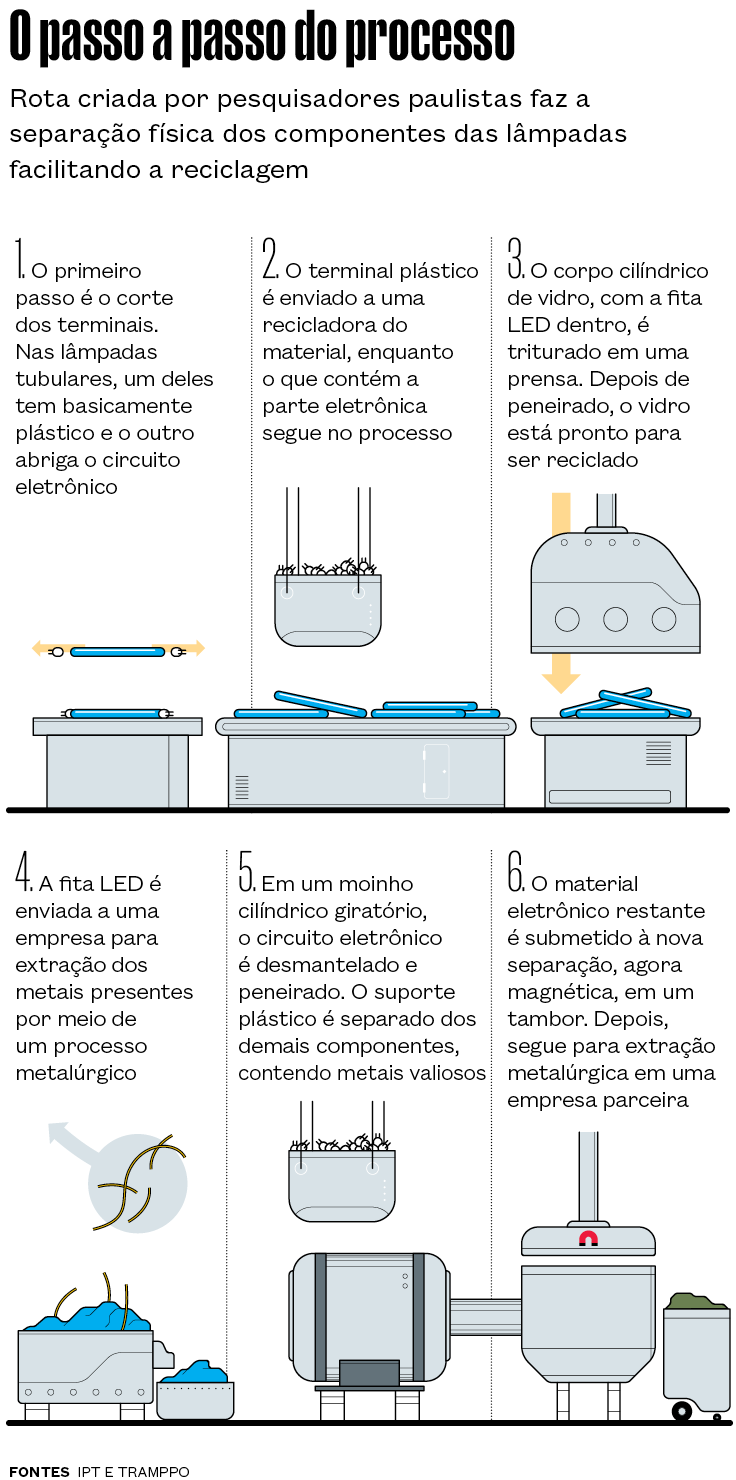 O passo a passo do processo

Rota criada por pesquisadores paulistas faz a separação física dos componentes das lâmpadas facilitando a reciclagem

1. O primeiro passo é o corte dos terminais. Nas lâmpadas tubulares, um deles tem basicamente plástico e o outro abriga o circuito eletrônico

2. O terminal plástico é enviado a uma recicladora do material, enquanto o que contém a parte eletrônica segue no processo

3. O corpo cilíndrico de vidro, com a fita LED dentro, é triturado em uma prensa. Depois de peneirado, o vidro está pronto para ser reciclado

4. A fita LED é enviada a uma empresa para extração dos metais presentes por meio de um processo metalúrgico

5. Em um moinho cilíndrico giratório, o circuito eletrônico é desmantelado e peneirado. O suporte plástico é separado dos demais componentes, contendo metais valiosos

6. O material eletrônico restante é submetido à nova separação, agora magnética, em um tambor. Depois, segue para extração metalúrgica em uma empresa parceira

FONTES IPT E TRAMPPO