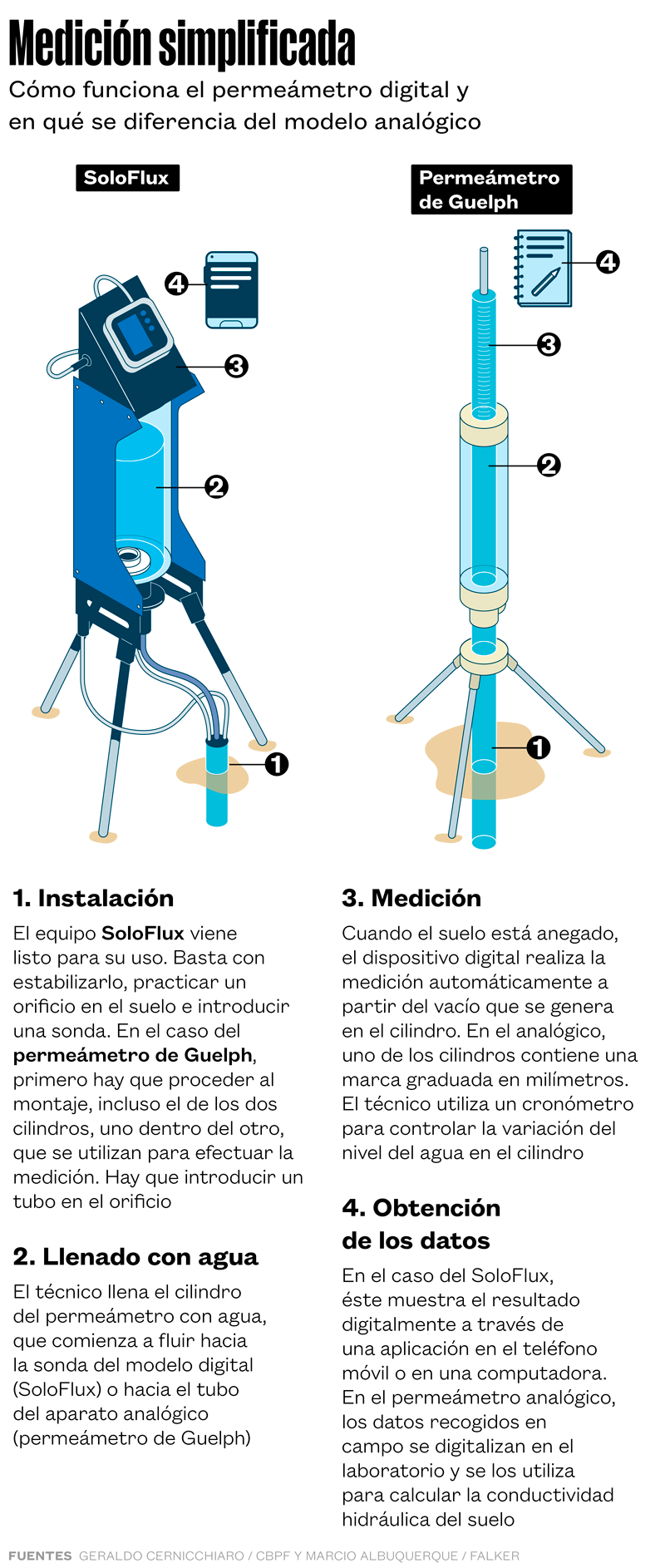 Medición simplificada

Cómo funciona el permeámetro digital y en qué se diferencia del modelo analógico

SoloFlux

4

3

2

1

Permeámetro de Guelph

4

3

2

1

1. Instalación

El equipo SoloFlux viene listo para su uso. Basta con estabilizarlo, practicar un orificio en el suelo e introducir una sonda. En el caso del permeámetro de Guelph, primero hay que proceder al montaje, incluso el de los dos cilindros, uno dentro del otro, que se utilizan para efectuar la medición. Hay que introducir un tubo en el orificio

2. Llenado con agua

El técnico llena el cilindro del permeámetro con agua, que comienza a fluir hacia la sonda del modelo digital (SoloFlux) o hacia el tubo del aparato analógico (permeámetro de Guelph)

3. Medición

Cuando el suelo está anegado, el dispositivo digital realiza la medición automáticamente a partir del vacío que se genera en el cilindro. En el analógico, uno de los cilindros contiene una marca graduada en milímetros. El técnico utiliza un cronómetro para controlar la variación del nivel del agua en el cilindro

4. Obtención de los datos

En el caso del SoloFlux, éste muestra el resultado digitalmente a través de una aplicación en el teléfono móvil o en una computadora. En el permeámetro analógico, los datos recogidos en campo se digitalizan en el laboratorio y se los utiliza para calcular la conductividad hidráulica del suelo

FUENTES GERALDO CERNICCHIARO / CBPF Y MARCIO ALBUQUERQUE / FALKER