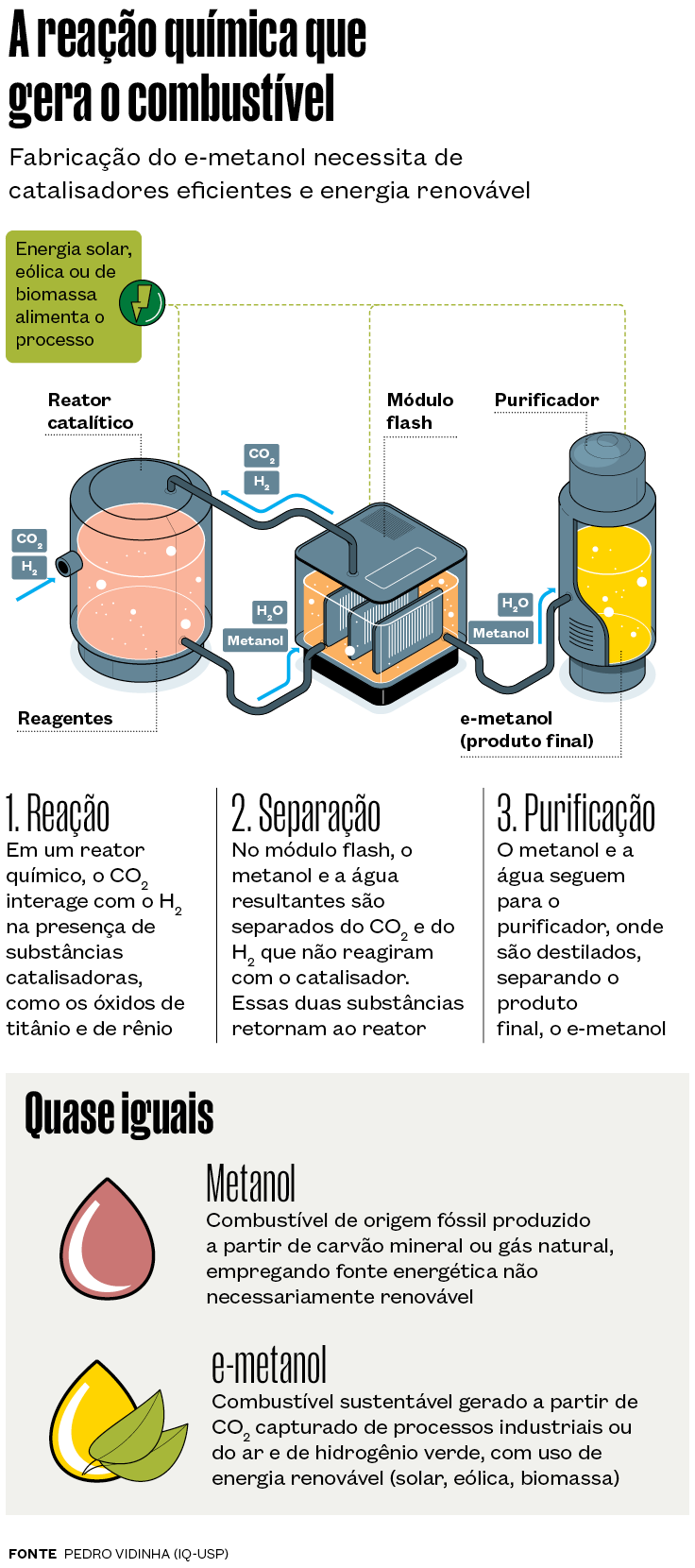 A reação química que gera o combustível

Fabricação do e-metanol necessita de catalisadores eficientes e energia renovável

Energia solar, eólica ou de biomassa alimenta o processo

Reator catalítico

Módulo flash

Purificador

$CO_2$

$H_2$

$CO_2$

$H_2$

$H_2O$

Metanol

$H_2O$

Metanol

Reagentes

e-metanol (produto final)

1. Reação
Em um reator químico, o $CO_2$ interage com o $H_2$ na presença de substâncias catalisadoras, como os óxidos de titânio e de rênio

2. Separação
No módulo flash, o metanol e a água resultantes são separados do $CO_2$ e do $H_2$ que não reagiram com o catalisador. Essas duas substâncias retornam ao reator

3. Purificação
O metanol e a água seguem para o purificador, onde são destilados, separando o produto final, o e-metanol

Quase iguais

Metanol
Combustível de origem fóssil produzido a partir de carvão mineral ou gás natural, empregando fonte energética não necessariamente renovável

e-metanol
Combustível sustentável gerado a partir de $CO_2$ capturado de processos industriais ou do ar e de hidrogênio verde, com uso de energia renovável (solar, eólica, biomassa)

FONTE PEDRO VIDINHA (IQ-USP)