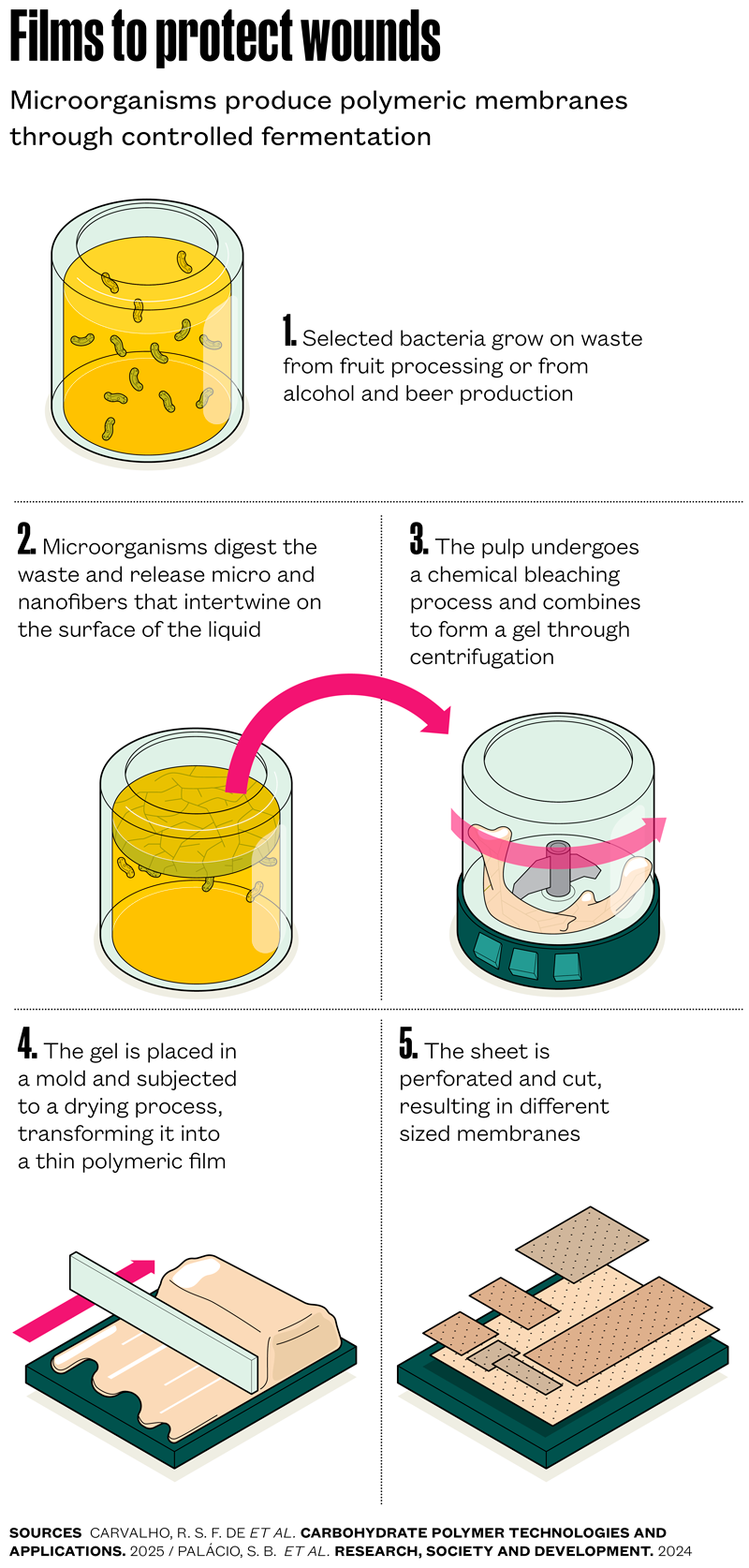 Films to protect wounds

Microorganisms produce polymeric membranes through controlled fermentation

1. Selected bacteria grow on waste from fruit processing or from alcohol and beer production

2. Microorganisms digest the waste and release micro and nanofibers that intertwine on the surface of the liquid

3. The pulp undergoes a chemical bleaching process and combines to form a gel through centrifugation

4. The gel is placed in a mold and subjected to a drying process, transforming it into a thin polymeric film

5. The sheet is perforated and cut, resulting in different sized membranes

SOURCES CARVALHO, R. S. F. DE ET AL. CARBOHYDRATE POLYMER TECHNOLOGIES AND APPLICATIONS. 2025 / PALÁCIO, S. B. ET AL. RESEARCH, SOCIETY AND DEVELOPMENT. 2024