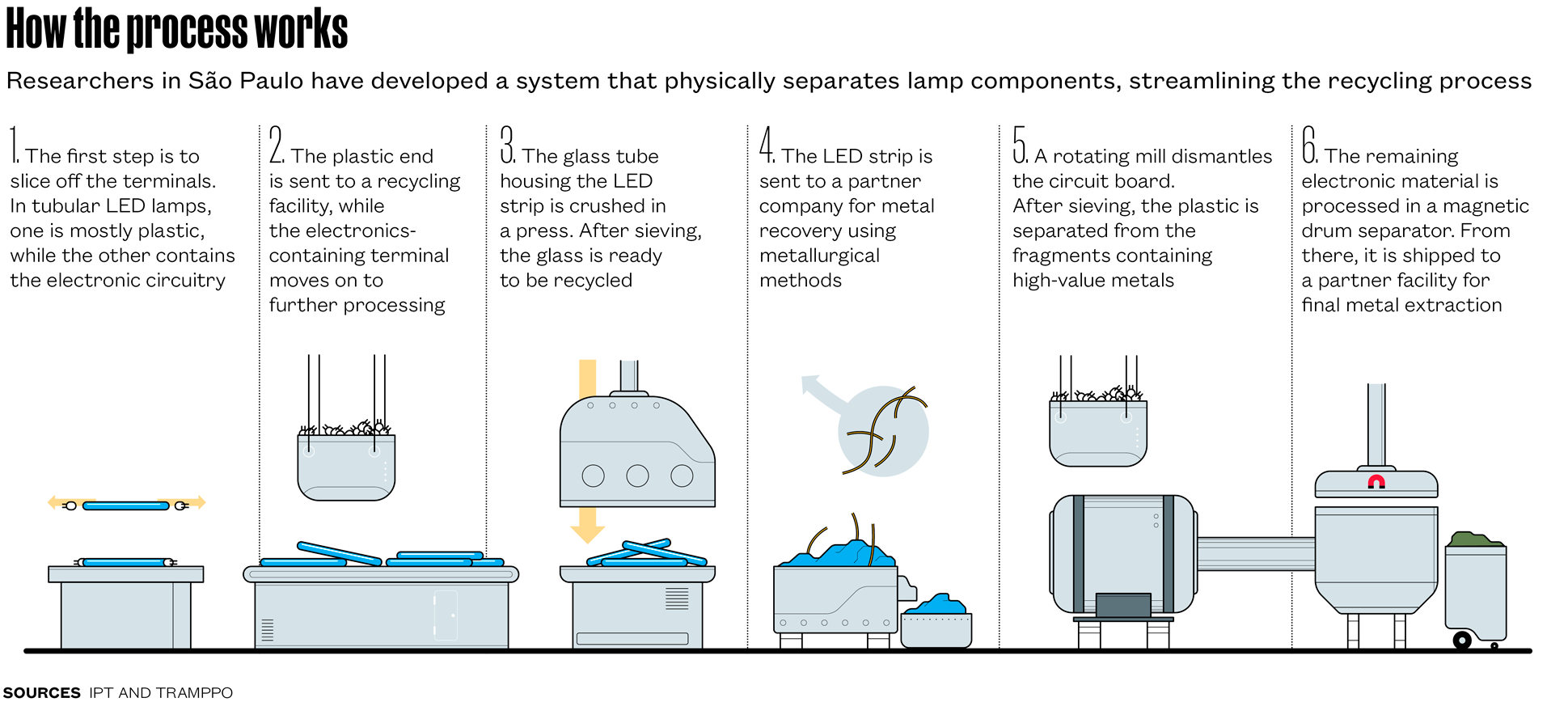 How the process works

Researchers in São Paulo have developed a system that physically separates lamp components, streamlining the recycling process

1. The first step is to slice off the terminals. In tubular LED lamps, one is mostly plastic, while the other contains the electronic circuitry

2. The plastic end is sent to a recycling facility, while the electronics-containing terminal moves on to further processing

3. The glass tube housing the LED strip is crushed in a press. After sieving, the glass is ready to be recycled

4. The LED strip is sent to a partner company for metal recovery using metallurgical methods

5. A rotating mill dismantles the circuit board. After sieving, the plastic is separated from the fragments containing high-value metals

6. The remaining electronic material is processed in a magnetic drum separator. From there, it is shipped to a partner facility for final metal extraction

SOURCES IPT AND TRAMPPO