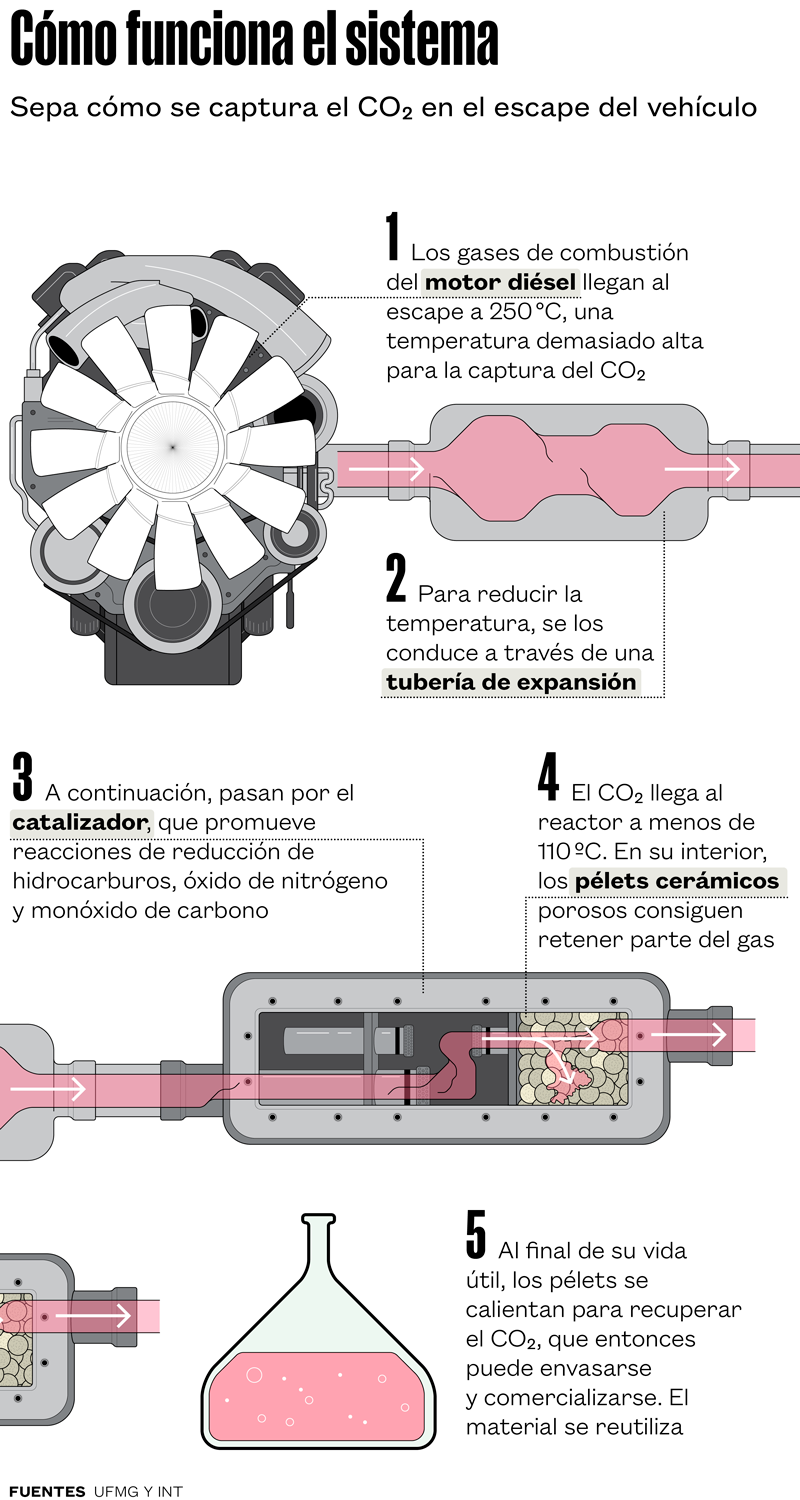 Cómo funciona el sistema

Sepa cómo se captura el $CO_2$ en el escape del vehículo

1 Los gases de combustión del motor diésel llegan al escape a 250 °C, una temperatura demasiado alta para la captura del $CO_2$

2 Para reducir la temperatura, se los conduce a través de una tubería de expansión

3 A continuación, pasan por el catalizador, que promueve reacciones de reducción de hidrocarburos, óxido de nitrógeno y monóxido de carbono

4 El $CO_2$ llega al reactor a menos de 110 ºC. En su interior, los pélets cerámicos porosos consiguen retener parte del gas

5 Al final de su vida útil, los pélets se calientan para recuperar el $CO_2$, que entonces puede envasarse y comercializarse. El material se reutiliza

FUENTES UFMG Y INT