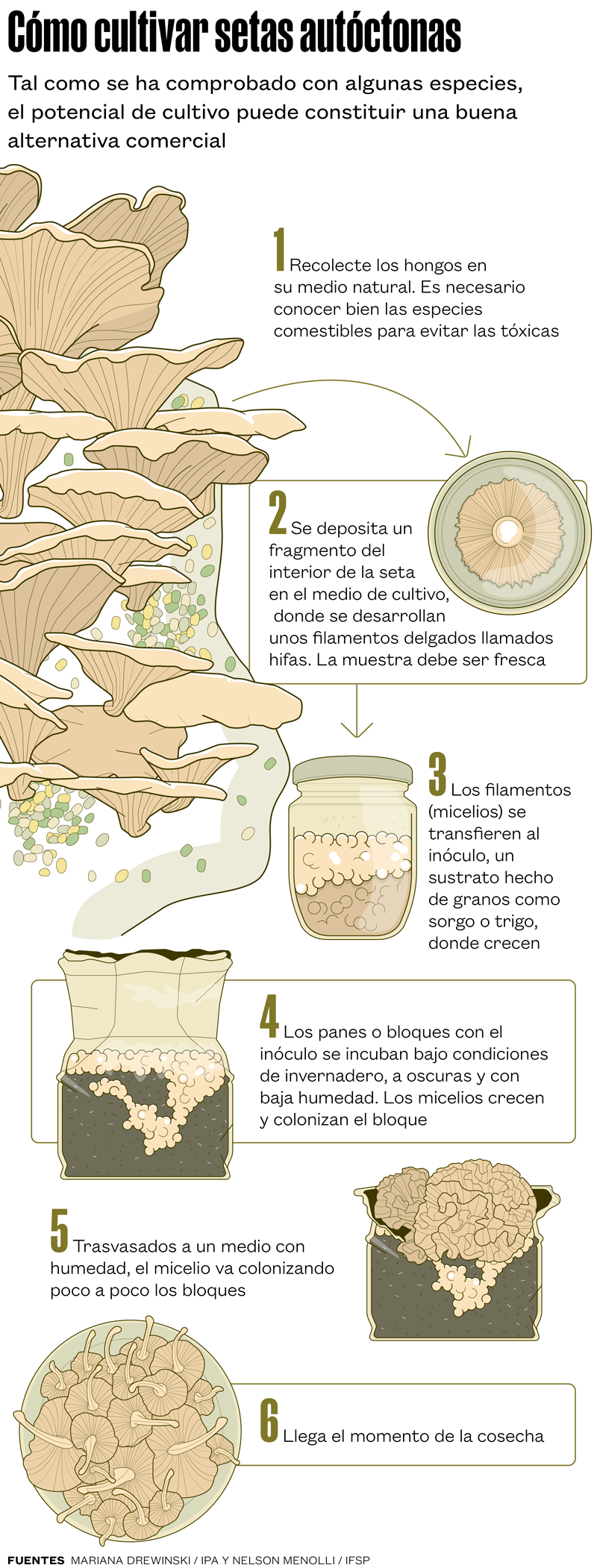 Cómo cultivar setas autóctonas

Tal como se ha comprobado con algunas especies, el potencial de cultivo puede constituir una buena alternativa comercial

1 Recolecte los hongos en su medio natural. Es necesario conocer bien las especies comestibles para evitar las tóxicas

2 Se deposita un fragmento del interior de la seta en el medio de cultivo, donde se desarrollan unos filamentos delgados llamados hifas. La muestra debe ser fresca

3 Los filamentos (micelios) se transfieren al inóculo, un sustrato hecho de granos como sorgo o trigo, donde crecen

4 Los panes o bloques con el inóculo se incuban bajo condiciones de invernadero, a oscuras y con baja humedad. Los micelios crecen y colonizan el bloque

5 Trasvasados a un medio con humedad, el micelio va colonizando poco a poco los bloques

6 Llega el momento de la cosecha

FUENTES MARIANA DREWINSKI / IPA Y NELSON MENOLLI / IFSP