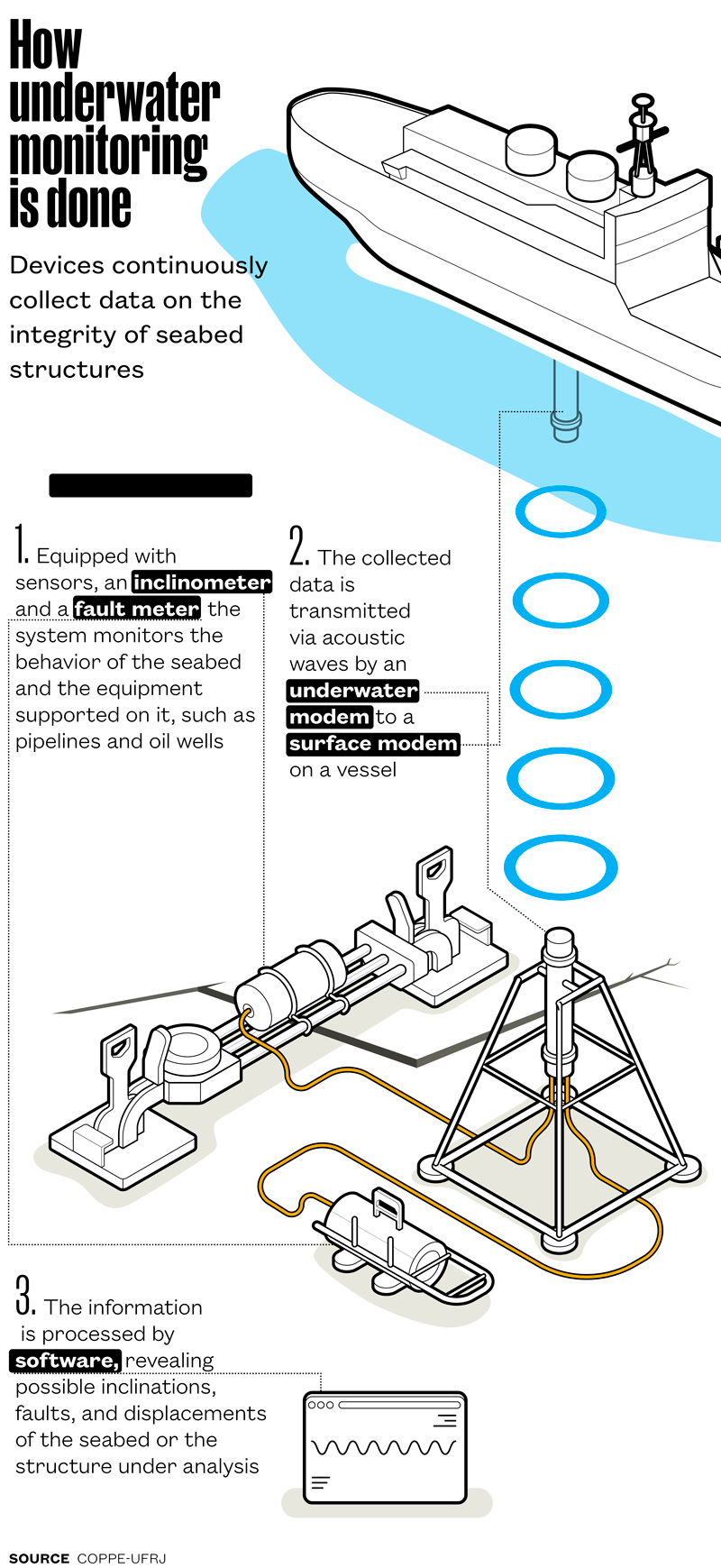 How underwater monitoring is done

Devices continuously collect data on the integrity of seabed structures

1. Equipped with sensors, an inclinometer and a fault meter, the system monitors the behavior of the seabed and the equipment supported on it, such as pipelines and oil wells

2. The collected data is transmitted via acoustic waves by an underwater modem to a surface modem on a vessel

3. The information is processed by software, revealing possible inclinations, faults, and displacements of the seabed or the structure under analysis

SOURCE COPPE-UFRJ