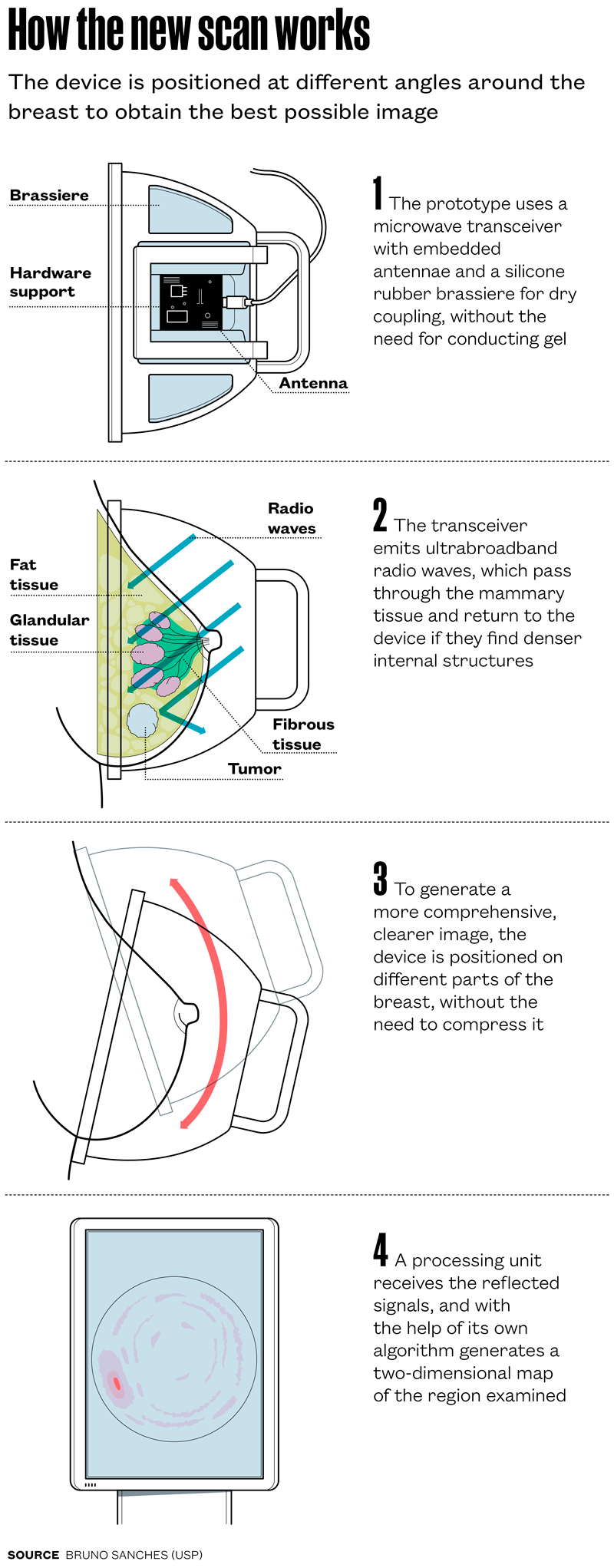 How the new scan works

The device is positioned at different angles around the breast to obtain the best possible image

Brassiere

Hardware support

Antenna

1 The prototype uses a microwave transceiver with embedded antennae and a silicone rubber brassiere for dry coupling, without the need for conducting gel

Radio waves

Fat tissue

Glandular tissue

Fibrous tissue

Tumor

2 The transceiver emits ultrabroadband radio waves, which pass through the mammary tissue and return to the device if they find denser internal structures

3 To generate a more comprehensive, clearer image, the device is positioned on different parts of the breast, without the need to compress it

4 A processing unit receives the reflected signals, and with the help of its own algorithm generates a two-dimensional map of the region examined

SOURCE BRUNO SANCHES (USP)