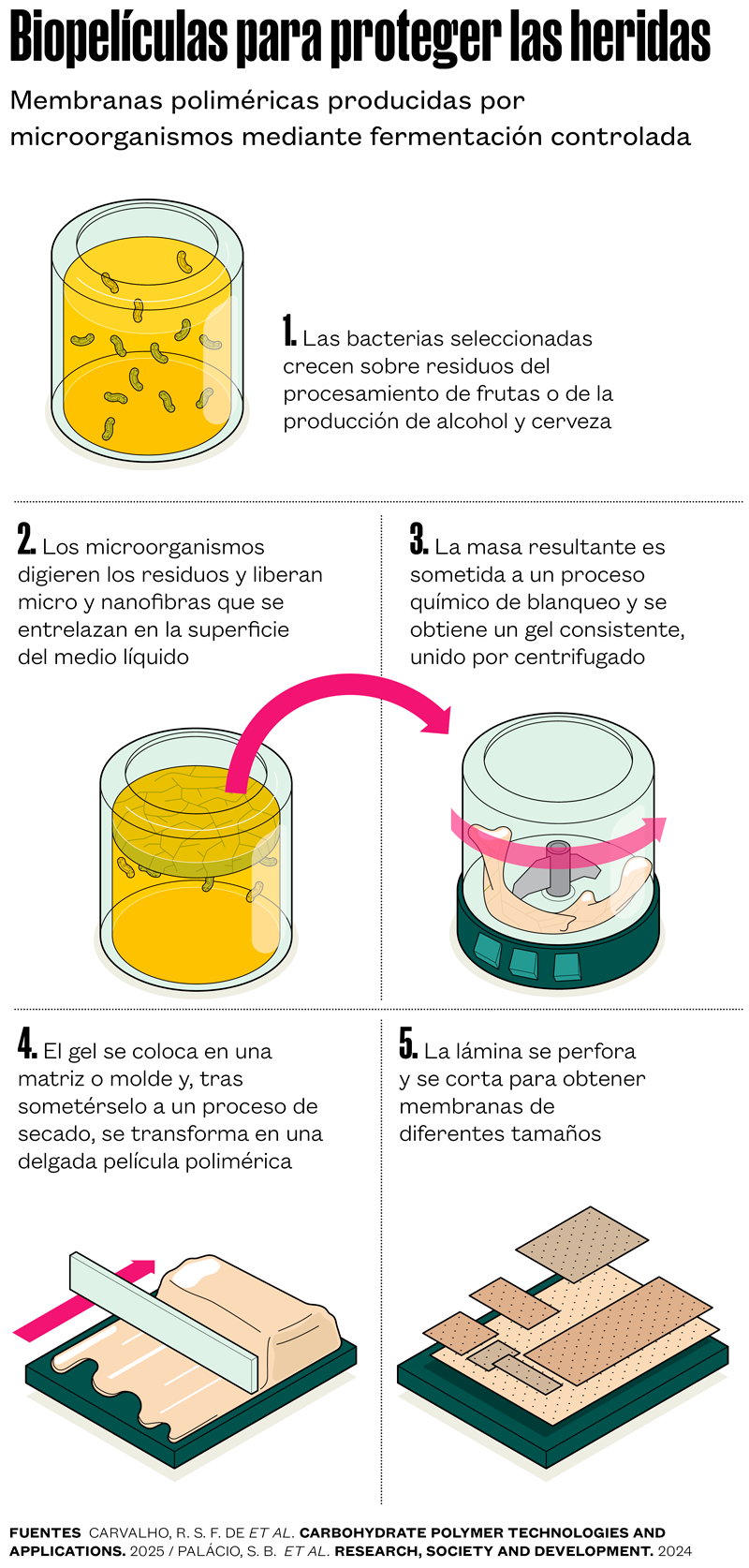 Biopelículas para proteger las heridas

Membranas poliméricas producidas por microorganismos mediante fermentación controlada

1. Las bacterias seleccionadas crecen sobre residuos del procesamiento de frutas o de la producción de alcohol y cerveza

2. Los microorganismos digieren los residuos y liberan micro y nanofibras que se entrelazan en la superficie del medio líquido

3. La masa resultante es sometida a un proceso químico de blanqueo y se obtiene un gel consistente, unido por centrifugado

4. El gel se coloca en una matriz o molde y, tras sometérselo a un proceso de secado, se transforma en una delgada película polimérica

5. La lámina se perfora y se corta para obtener membranas de diferentes tamaños

FUENTES CARVALHO, R. S. F. DE ET AL. CARBOHYDRATE POLYMER TECHNOLOGIES AND APPLICATIONS. 2025 / PALÁCIO, S. B. ET AL. RESEARCH, SOCIETY AND DEVELOPMENT. 2024